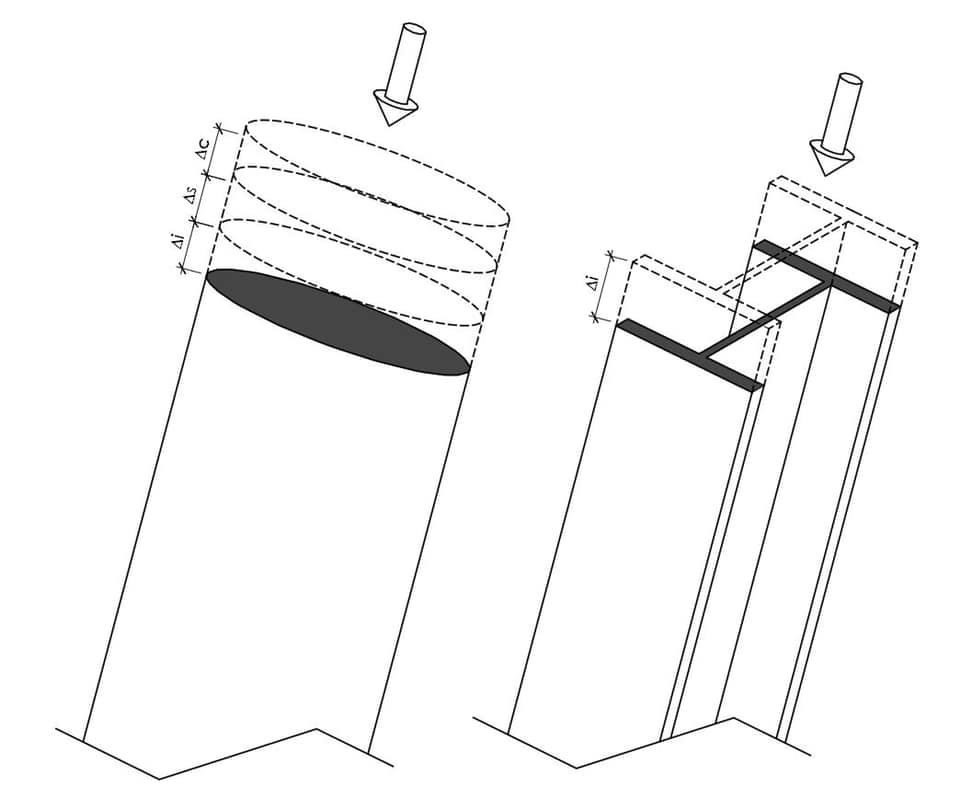 $\Delta c$
$\Delta s$
$\Delta i$
$\Delta i$